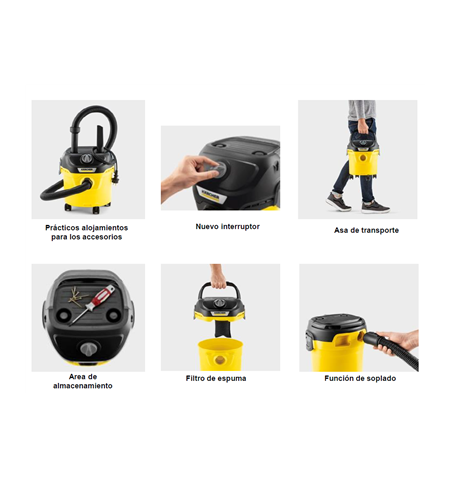 KÄRCHER

Prácticos alojamientos para los accesorios

KÄRCHER

Nuevo interruptor

Asa de transporte

Area de almacenamiento

Filtro de espuma

Función de soplado